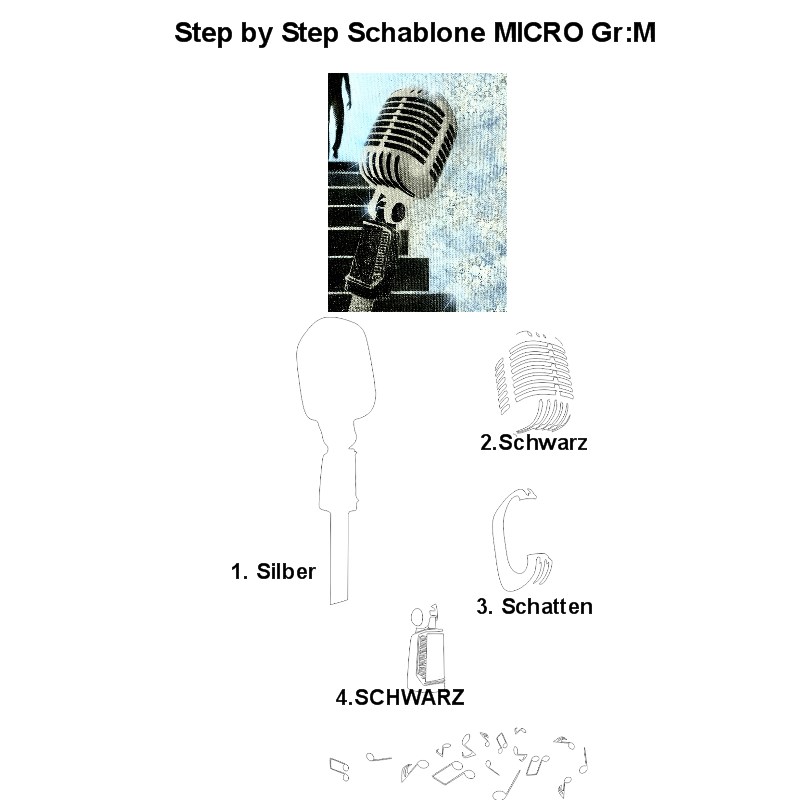 Step by Step Schablone MICRO Gr:M

2.Schwarz

1. Silber

3. Schatten

4.SCHWARZ